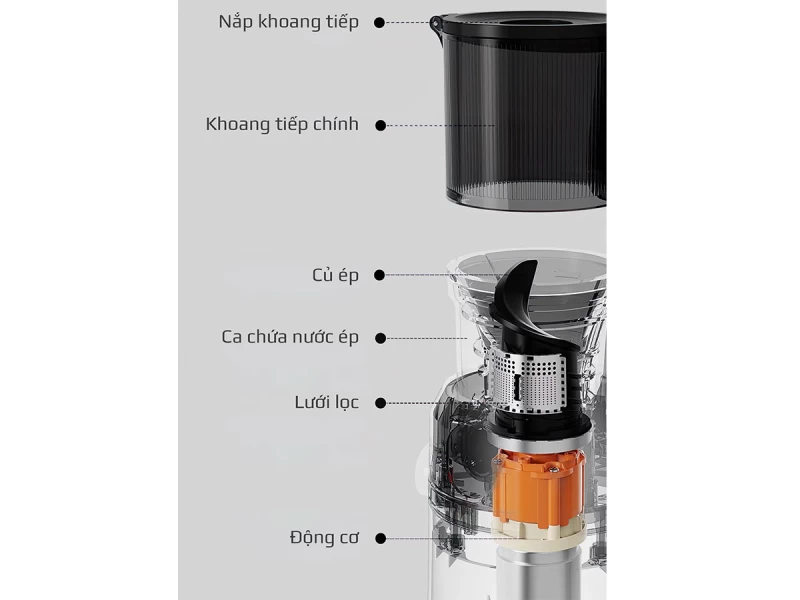 Nắp khoang tiếp

Khoang tiếp chính

Củ ép

Ca chứa nước ép

Lưới lọc

Động cơ