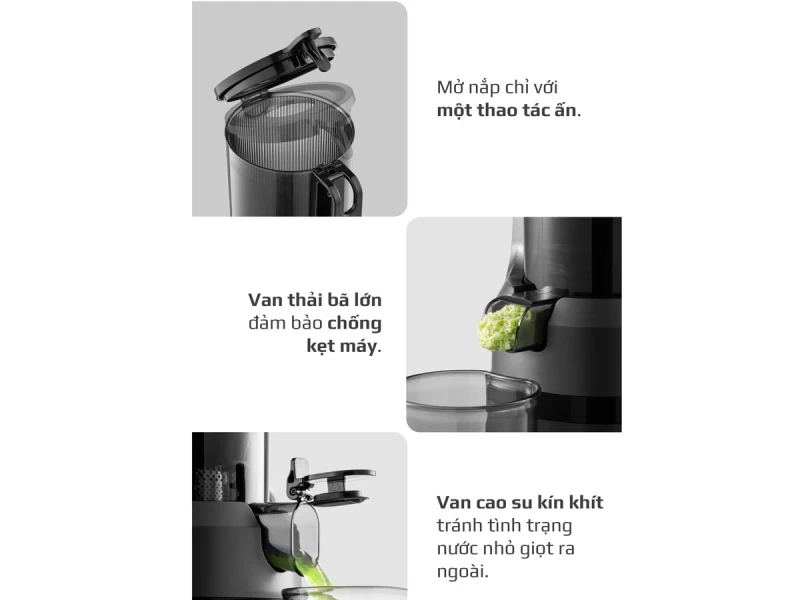 Mở nắp chỉ với một thao tác ấn.

Van thải bã lớn đảm bảo chống kẹt máy.

Van cao su kín khít tránh tình trạng nước nhỏ giọt ra ngoài.